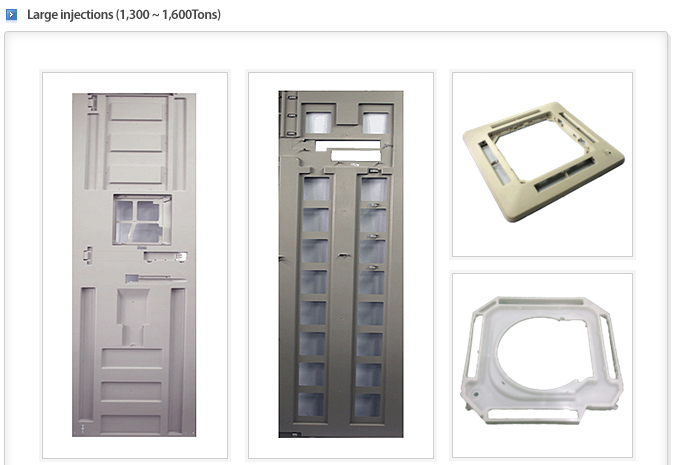 Large injections (1,300 ~ 1,600Tons)